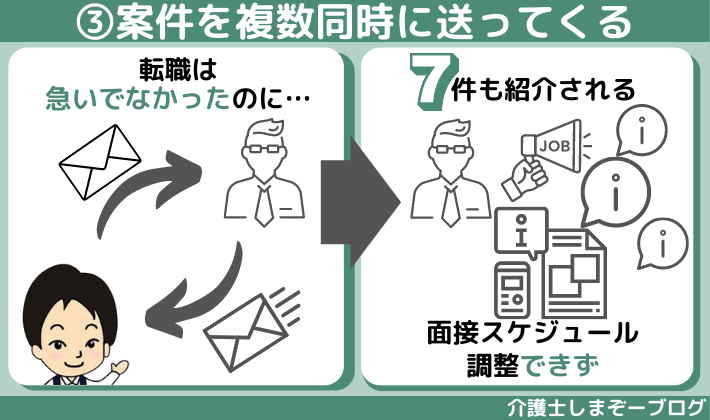 ③案件を複数同時に送ってくる

転職は
急いでなかったのに…

7件も紹介される

JOB

i

i

i

i

面接スケジュール
調整できず

介護士しまぞーブログ